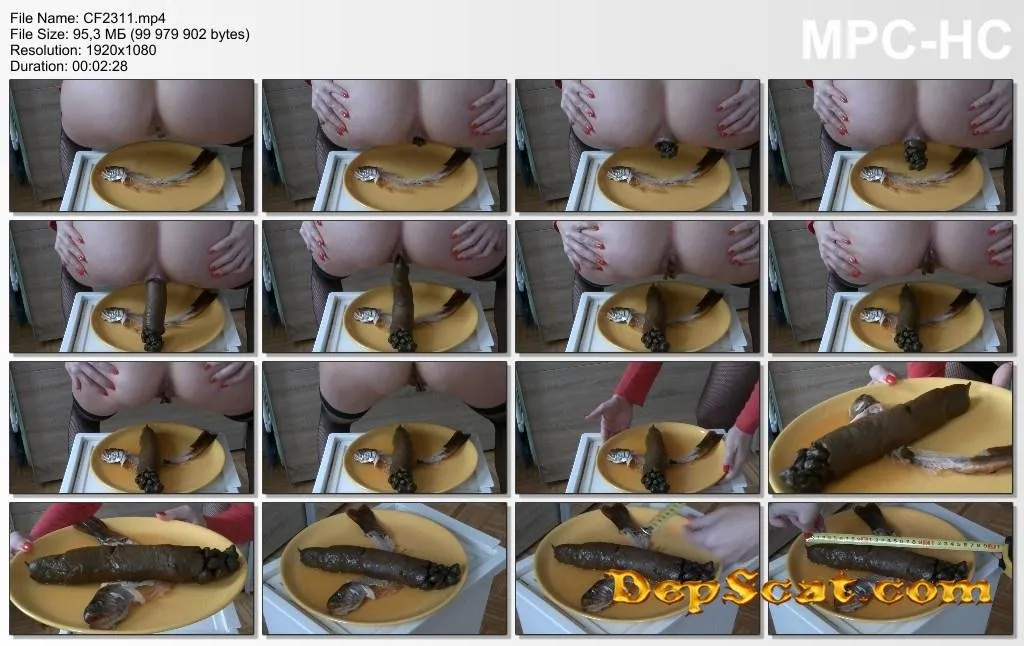 File Name: CF2311.mp4
File Size: 95,3 МБ (99 979 902 bytes)
Resolution: 1920x1080
Duration: 00:02:28

MPC-HC

DepScat.com