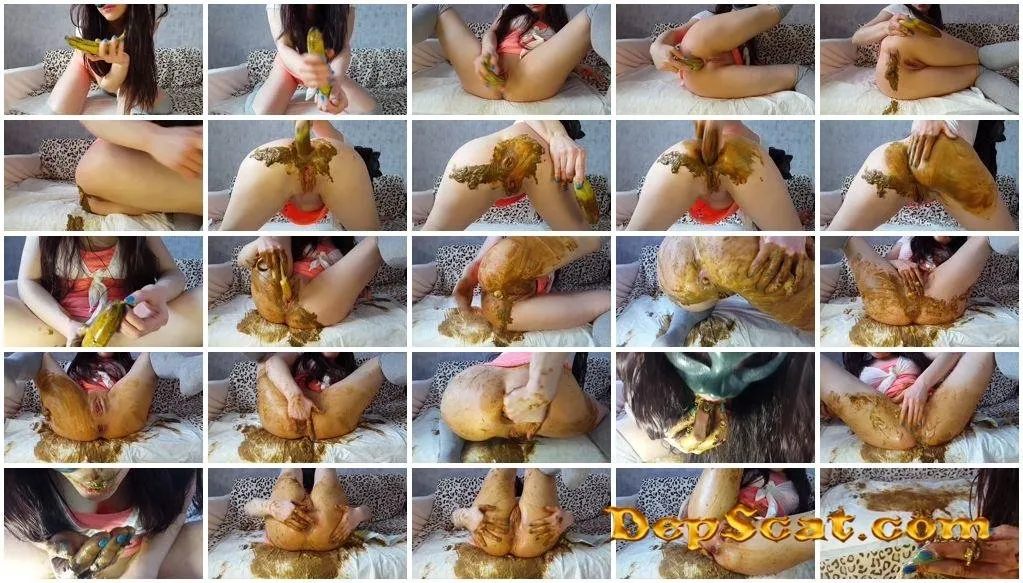 DepScat.com