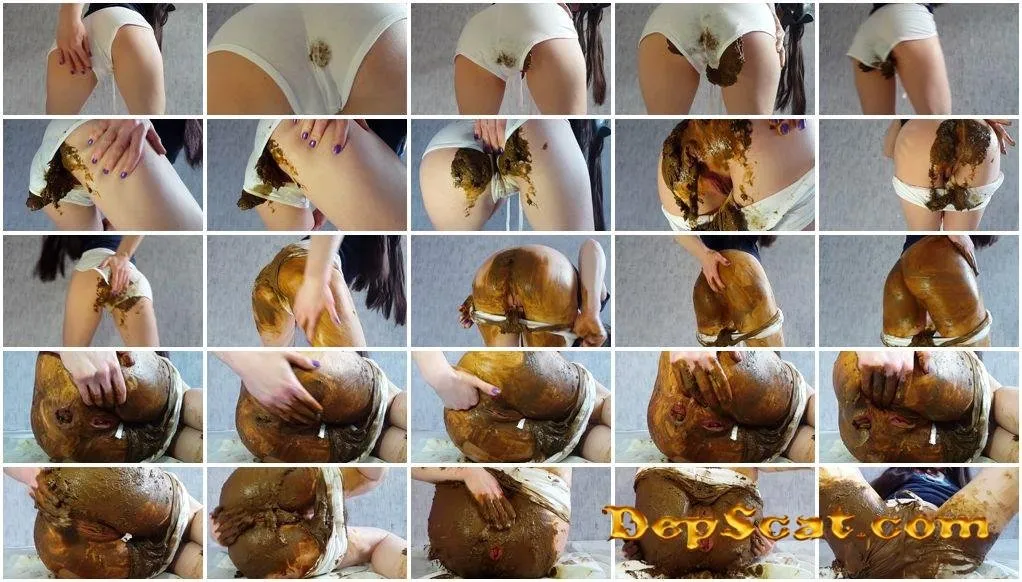 DepScat.com