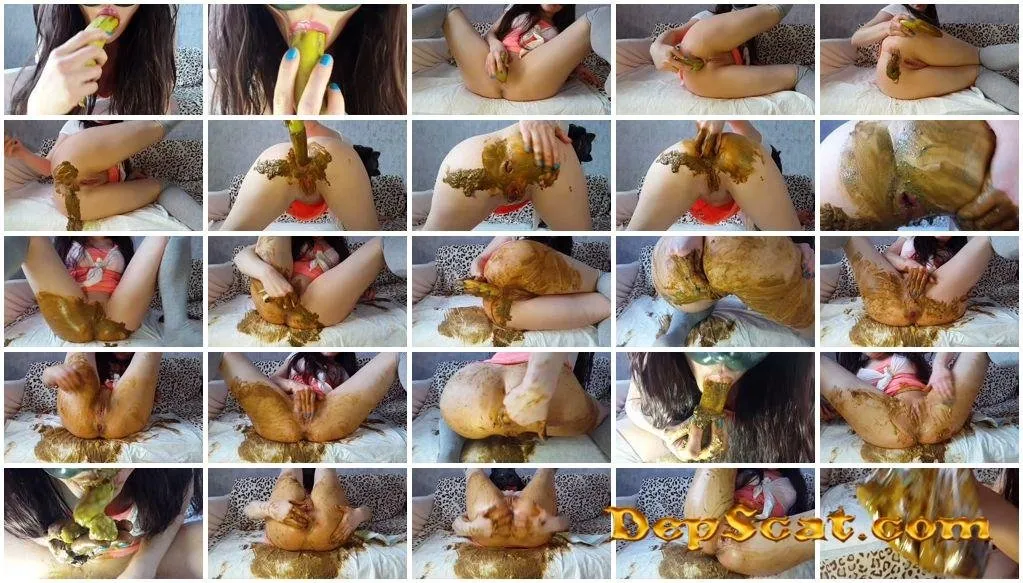 DepScat.com