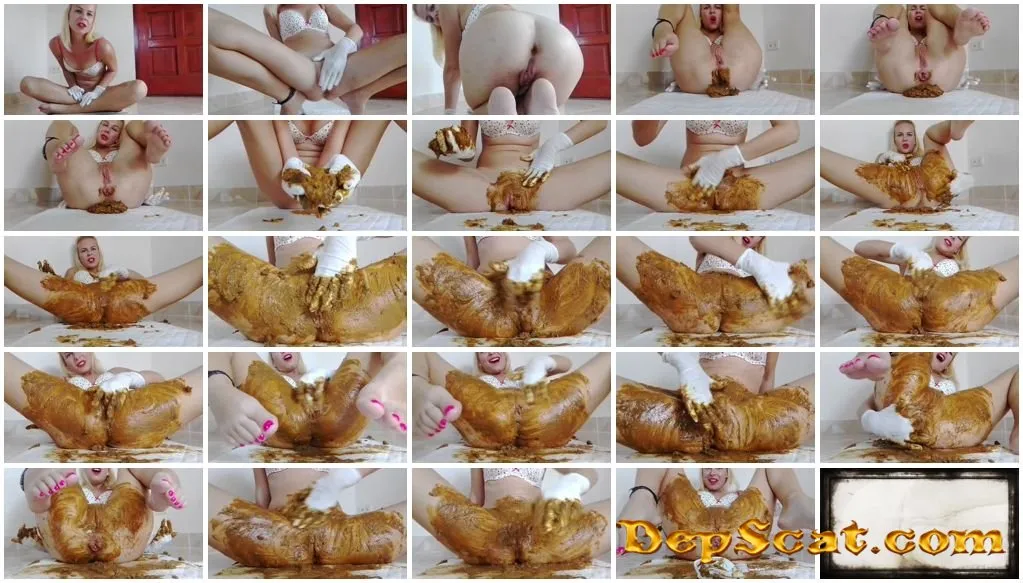 DepScat.com