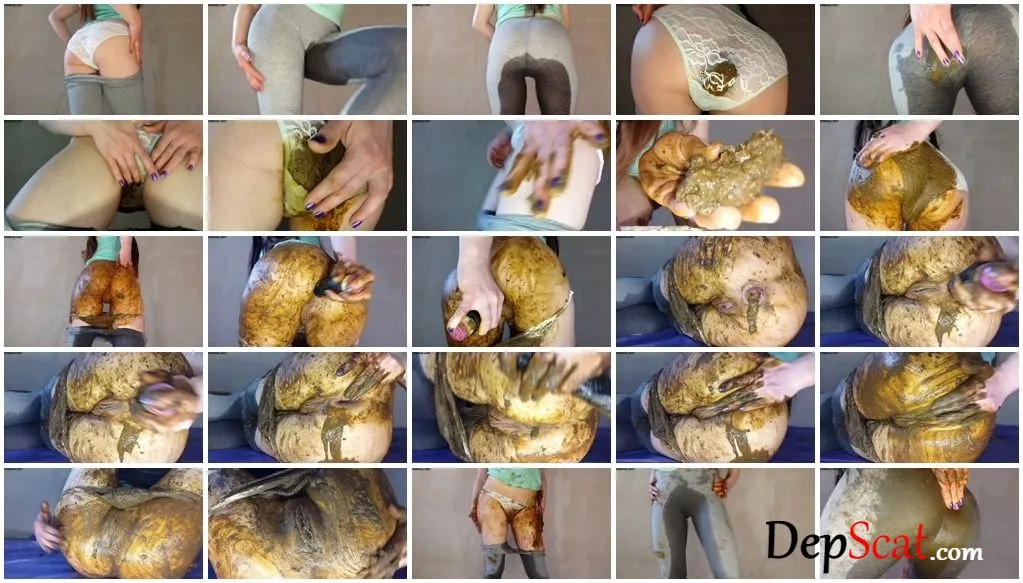 DepScat.com